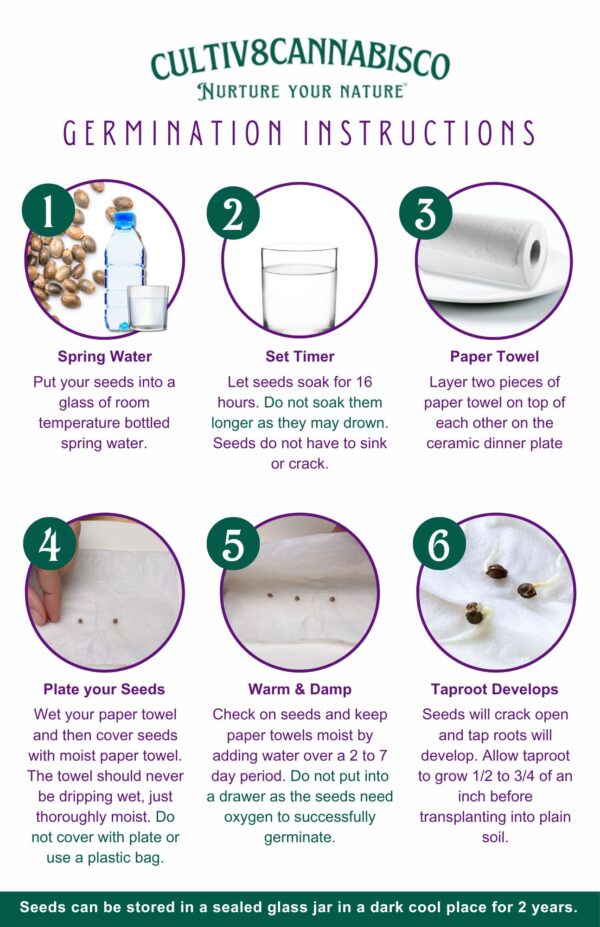 CULTIV8CANNABISCO
NURTURE YOUR NATURE

GERMINATION INSTRUCTIONS

1

Spring Water
Put your seeds into a glass of room temperature bottled spring water.

2

Set Timer
Let seeds soak for 16 hours. Do not soak them longer as they may drown. Seeds do not have to sink or crack.

3

Paper Towel
Layer two pieces of paper towel on top of each other on the ceramic dinner plate

4

Plate your Seeds
Wet your paper towel and then cover seeds with moist paper towel. The towel should never be dripping wet, just thoroughly moist. Do not cover with plate or use a plastic bag.

5

Warm & Damp
Check on seeds and keep paper towels moist by adding water over a 2 to 7 day period. Do not put into a drawer as the seeds need oxygen to successfully germinate.

6

Taproot Develops
Seeds will crack open and tap roots will develop. Allow taproot to grow 1/2 to 3/4 of an inch before transplanting into plain soil.

Seeds can be stored in a sealed glass jar in a dark cool place for 2 years.